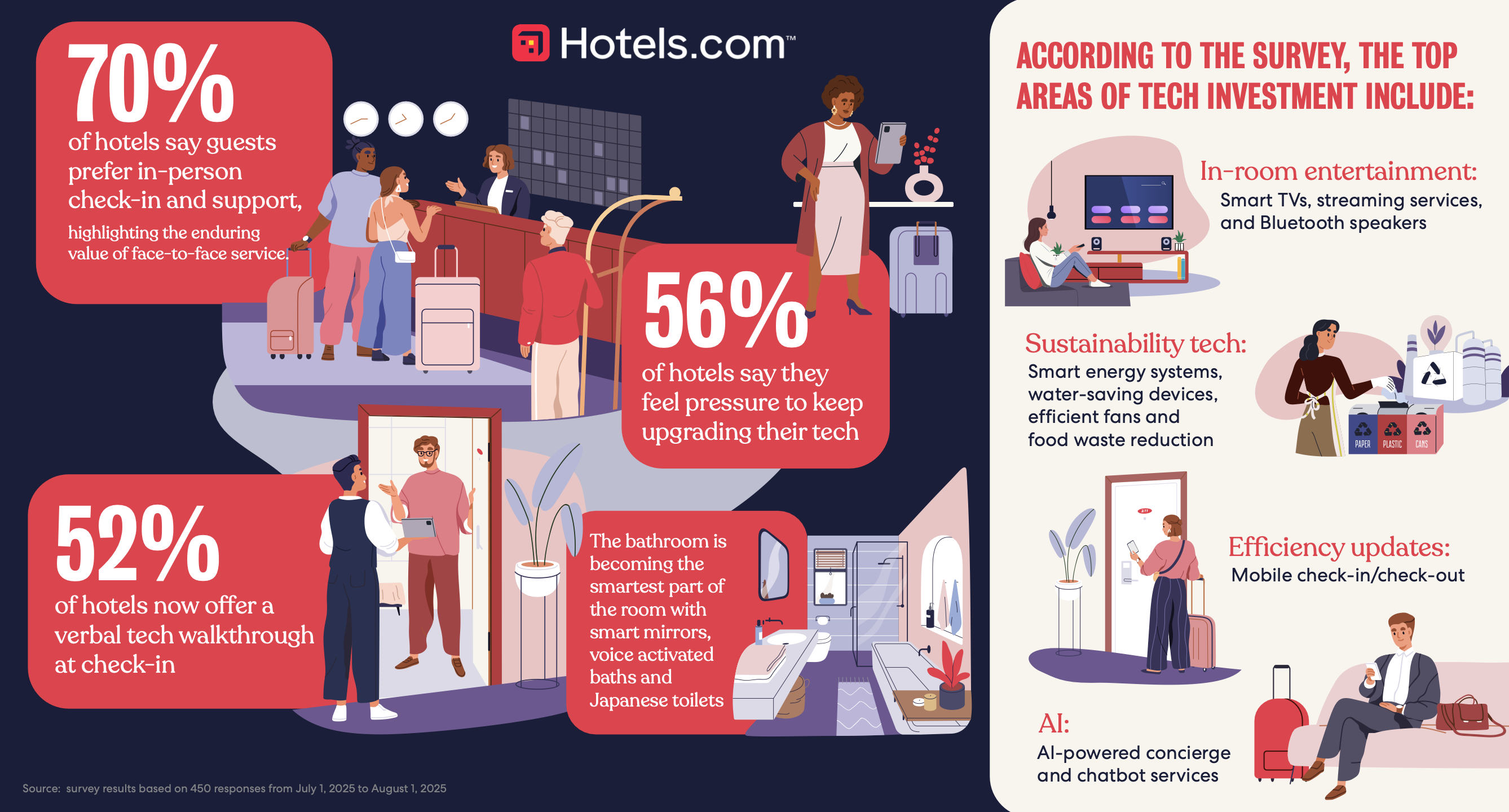 Hotels.com™

70%
of hotels say guests prefer in-person check-in and support,
highlighting the enduring value of face-to-face service.

56%
of hotels say they feel pressure to keep upgrading their tech

52%
of hotels now offer a verbal tech walkthrough at check-in

The bathroom is becoming the smartest part of the room with smart mirrors, voice activated baths and Japanese toilets

Source: survey results based on 450 responses from July 1, 2025 to August 1, 2025

ACCORDING TO THE SURVEY, THE TOP AREAS OF TECH INVESTMENT INCLUDE:

In-room entertainment:
Smart TVs, streaming services, and Bluetooth speakers

Sustainability tech:
Smart energy systems, water-saving devices, efficient fans and food waste reduction

PAPER PLASTIC CANS

Efficiency updates:
Mobile check-in/check-out

AI:
AI-powered concierge and chatbot services